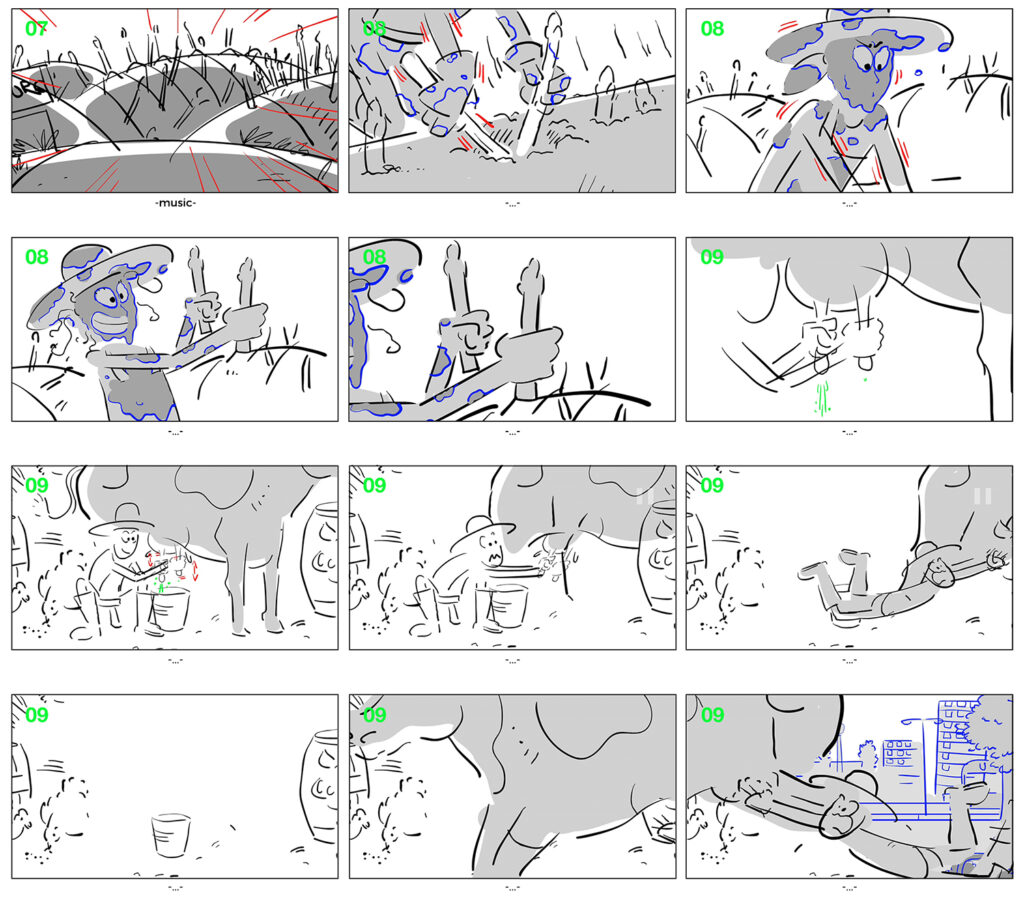 07
-music-

08
-...-

08
-...-

08
-...-

08
-...-

09
-...-

09
-...-

09
-...-

09
-...-

09
-...-

09
-...-

09
-...-